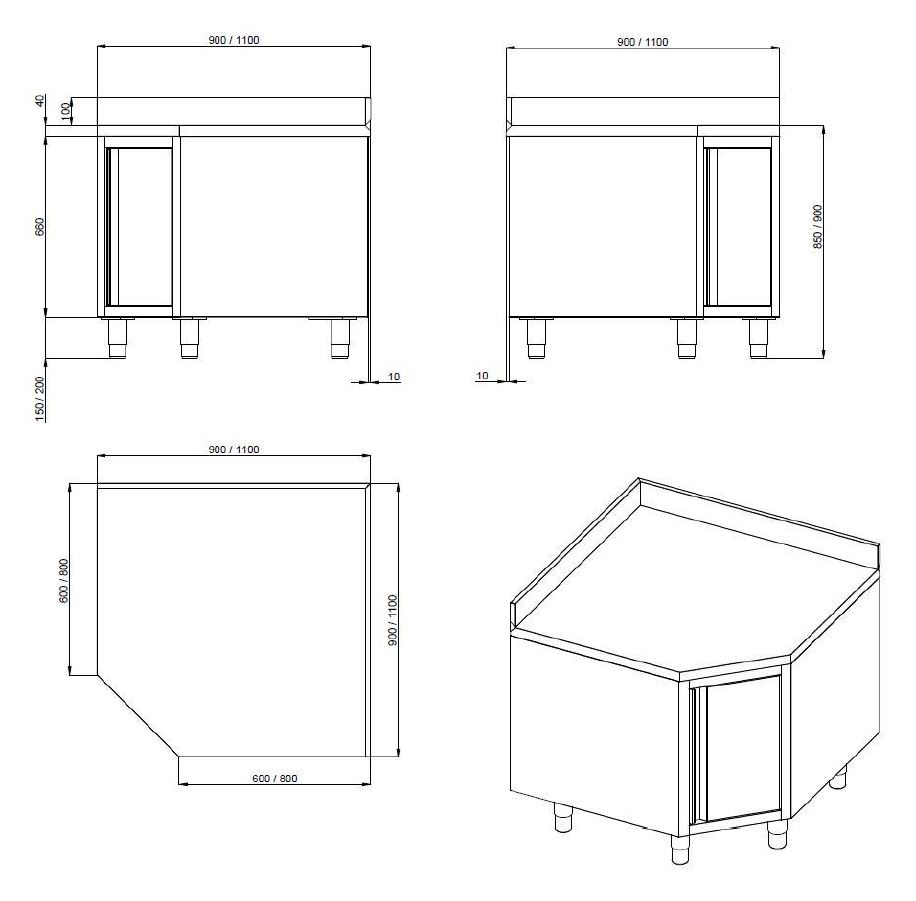 900 / 1100

40
100
660
150 / 200
10

900 / 1100

850 / 900
10

900 / 1100
600 / 800
900 / 1100
600 / 800